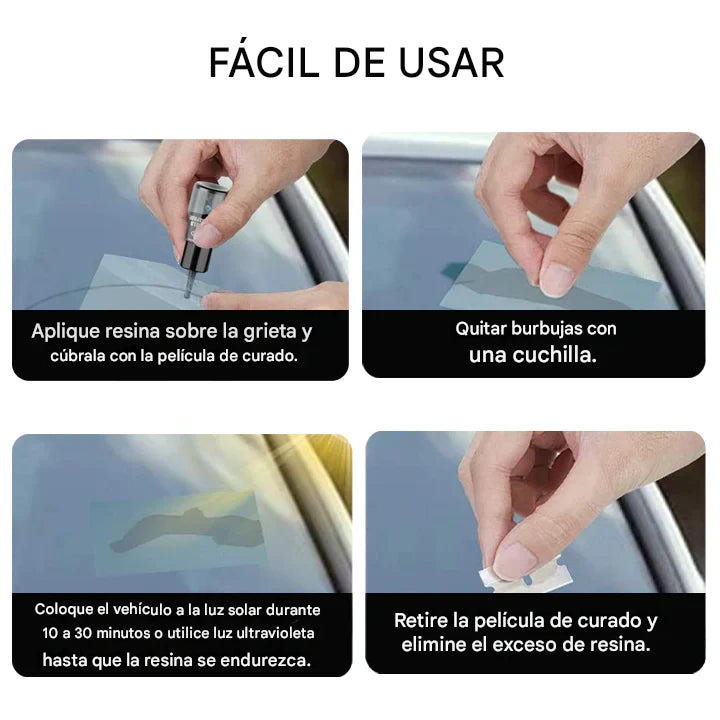 FÁCIL DE USAR

Aplique resina sobre la grieta y cúbrala con la película de curado.

Quitar burbujas con una cuchilla.

Coloque el vehículo a la luz solar durante 10 a 30 minutos o utilice luz ultravioleta hasta que la resina se endurezca.

Retire la película de curado y elimine el exceso de resina.